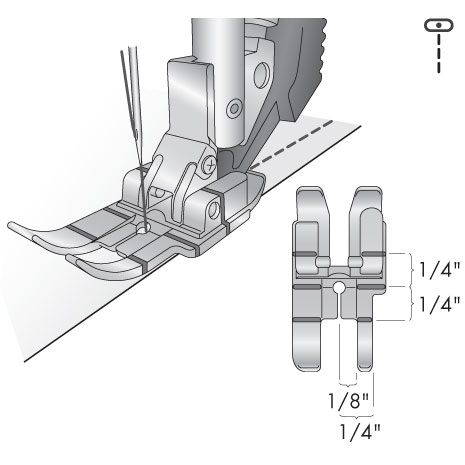 1/4"
1/4"
1/8"
1/4"